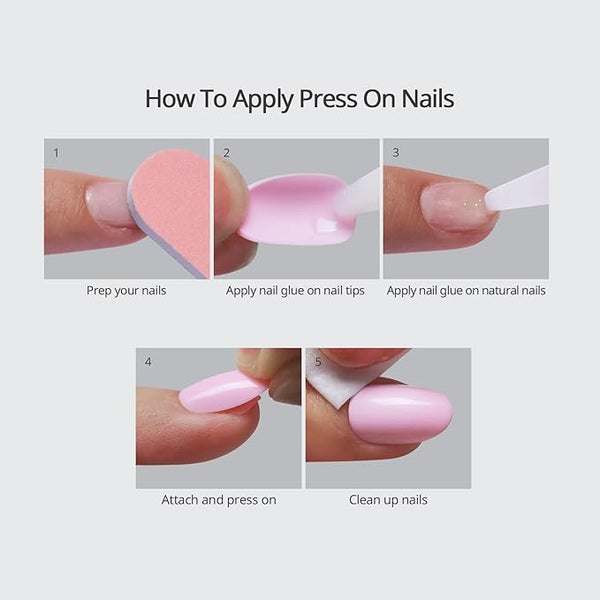 How To Apply Press On Nails

1

Prep your nails

2

Apply nail glue on nail tips

3

Apply nail glue on natural nails

4

Attach and press on

5

Clean up nails