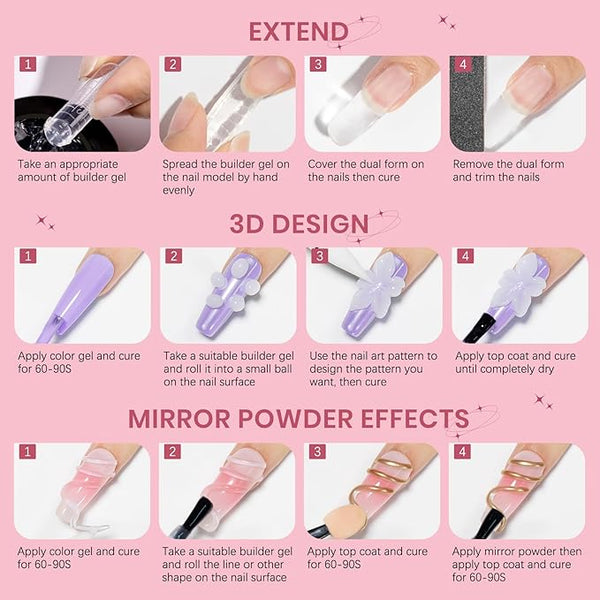 EXTEND

1
Take an appropriate amount of builder gel

2
Spread the builder gel on the nail model by hand evenly

3
Cover the dual form on the nails then cure

4
Remove the dual form and trim the nails

3D DESIGN

1
Apply color gel and cure for 60-90S

2
Take a suitable builder gel and roll it into a small ball on the nail surface

3
Use the nail art pattern to design the pattern you want, then cure

4
Apply top coat and cure until completely dry

MIRROR POWDER EFFECTS

1
Apply color gel and cure for 60-90S

2
Take a suitable builder gel and roll the line or other shape on the nail surface

3
Apply top coat and cure for 60-90S

4
Apply mirror powder then apply top coat and cure for 60-90S