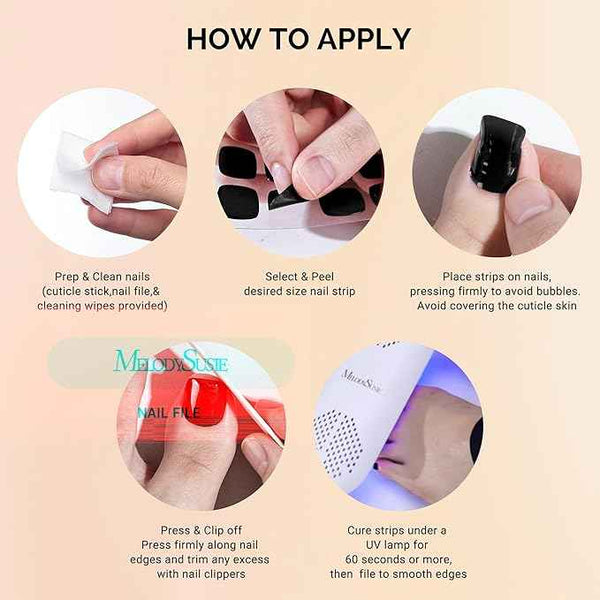 HOW TO APPLY

Prep & Clean nails
(cuticle stick,nail file,&
cleaning wipes provided)

Select & Peel
desired size nail strip

Place strips on nails,
pressing firmly to avoid bubbles.
Avoid covering the cuticle skin

MELODYSUSIE

NAIL FILE

MELODYSUSIE

Press & Clip off
Press firmly along nail
edges and trim any excess
with nail clippers

Cure strips under a
UV lamp for
60 seconds or more,
then file to smooth edges