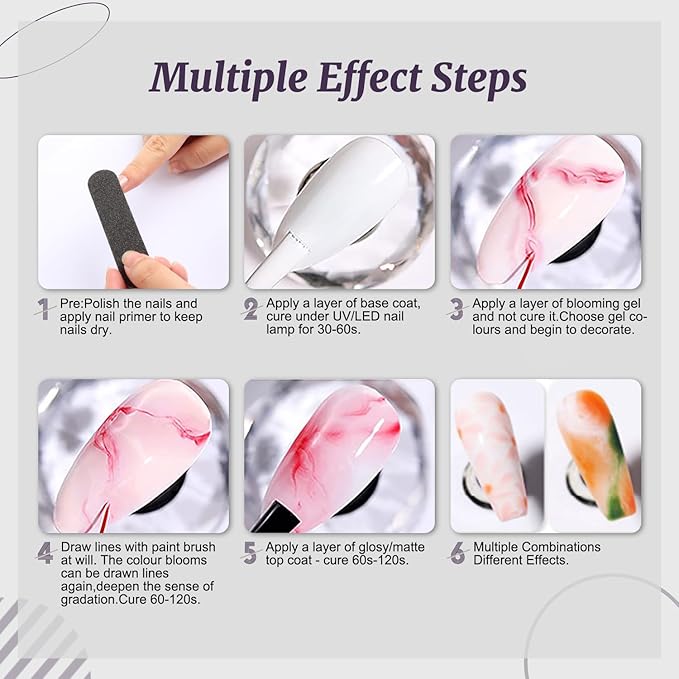 Multiple Effect Steps

1 Pre:Polish the nails and apply nail primer to keep nails dry.

2 Apply a layer of base coat, cure under UV/LED nail lamp for 30-60s.

3 Apply a layer of blooming gel and not cure it.Choose gel colours and begin to decorate.

4 Draw lines with paint brush at will. The colour blooms can be drawn lines again,deepen the sense of gradation.Cure 60-120s.

5 Apply a layer of glosy/matte top coat - cure 60s-120s.

6 Multiple Combinations Different Effects.