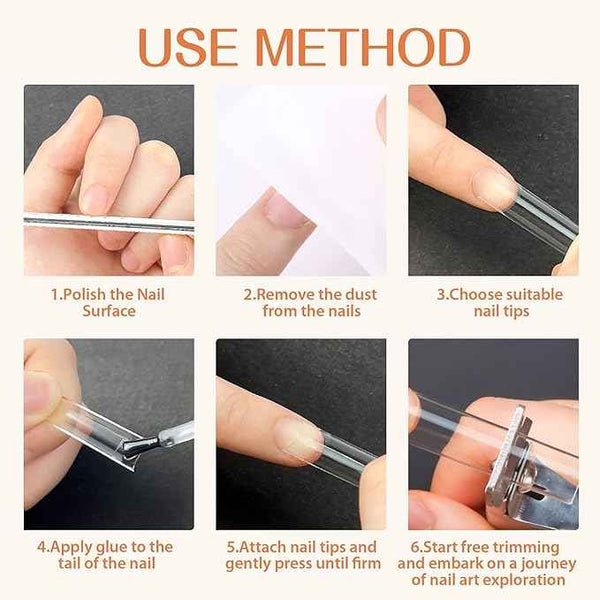 USE METHOD

1.Polish the Nail Surface

2.Remove the dust from the nails

3.Choose suitable nail tips

4.Apply glue to the tail of the nail

5.Attach nail tips and gently press until firm

6.Start free trimming and embark on a journey of nail art exploration