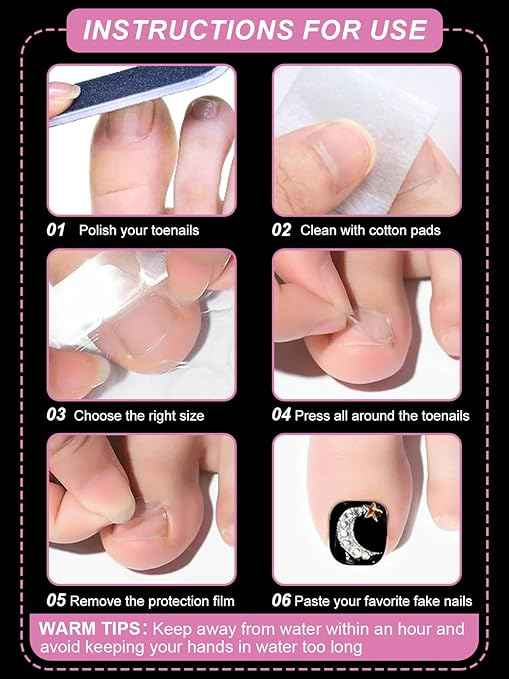 INSTRUCTIONS FOR USE

01 Polish your toenails

02 Clean with cotton pads

03 Choose the right size

04 Press all around the toenails

05 Remove the protection film

06 Paste your favorite fake nails

WARM TIPS: Keep away from water within an hour and avoid keeping your hands in water too long